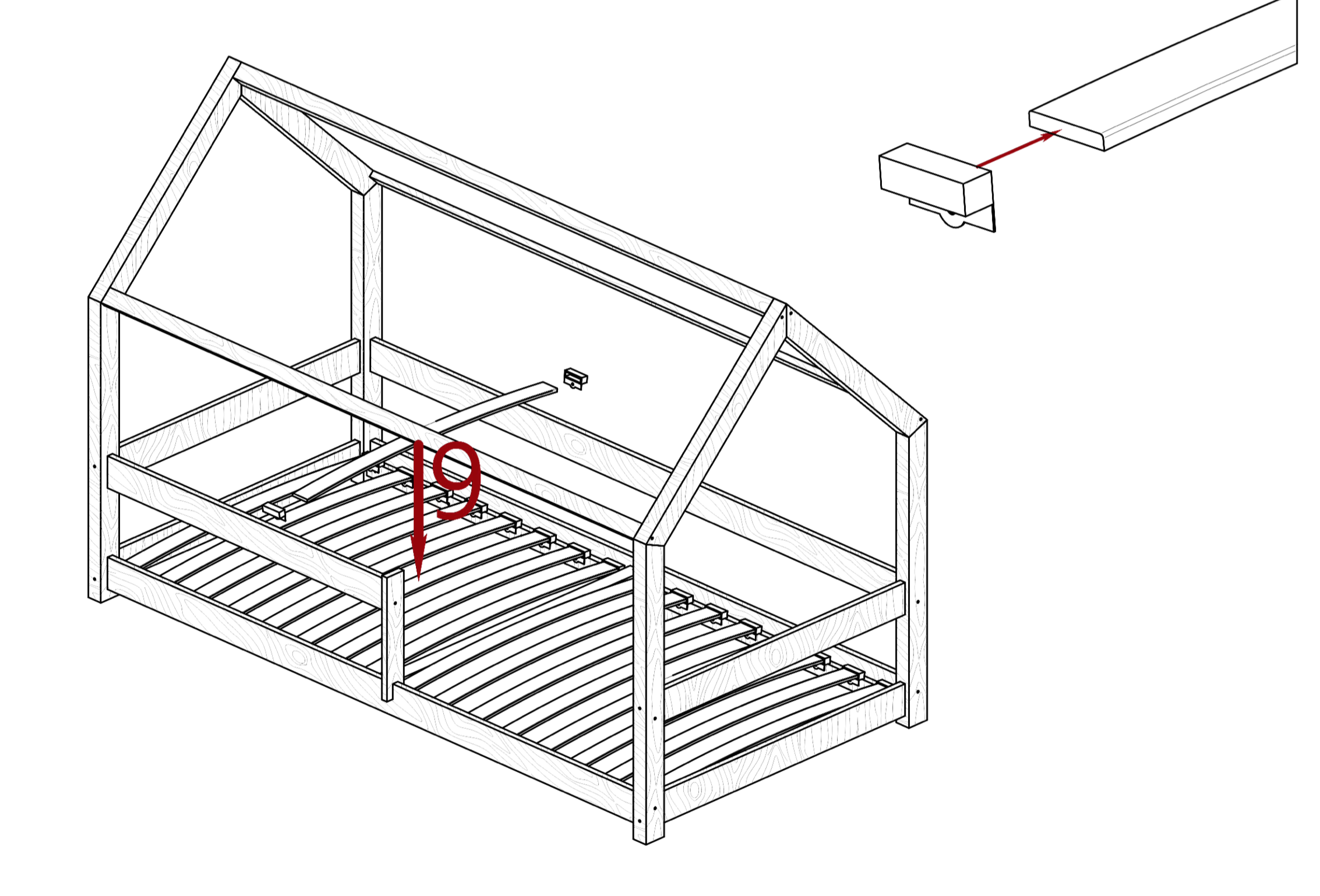 9