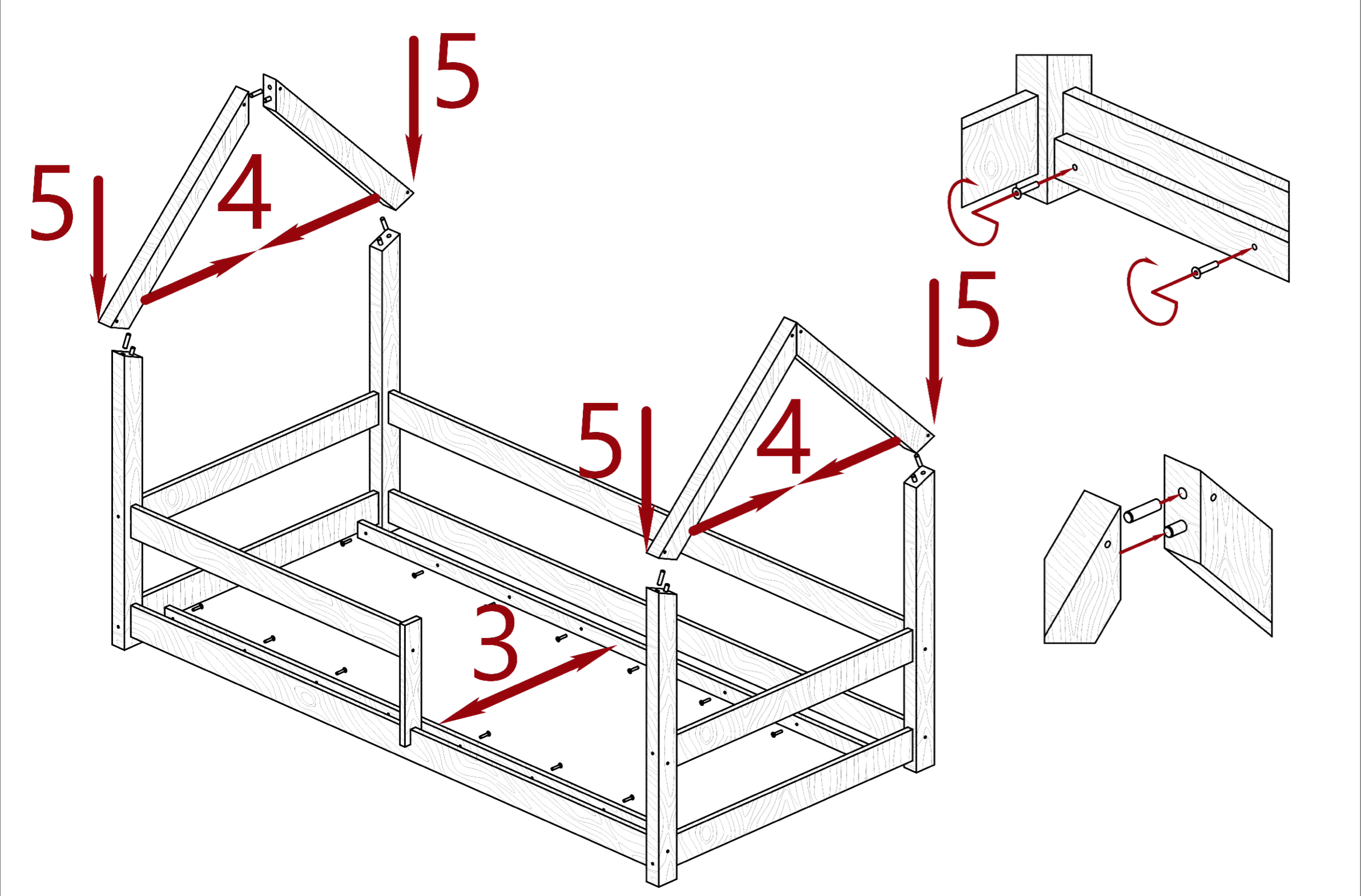 5
5
4
5
5
4
3