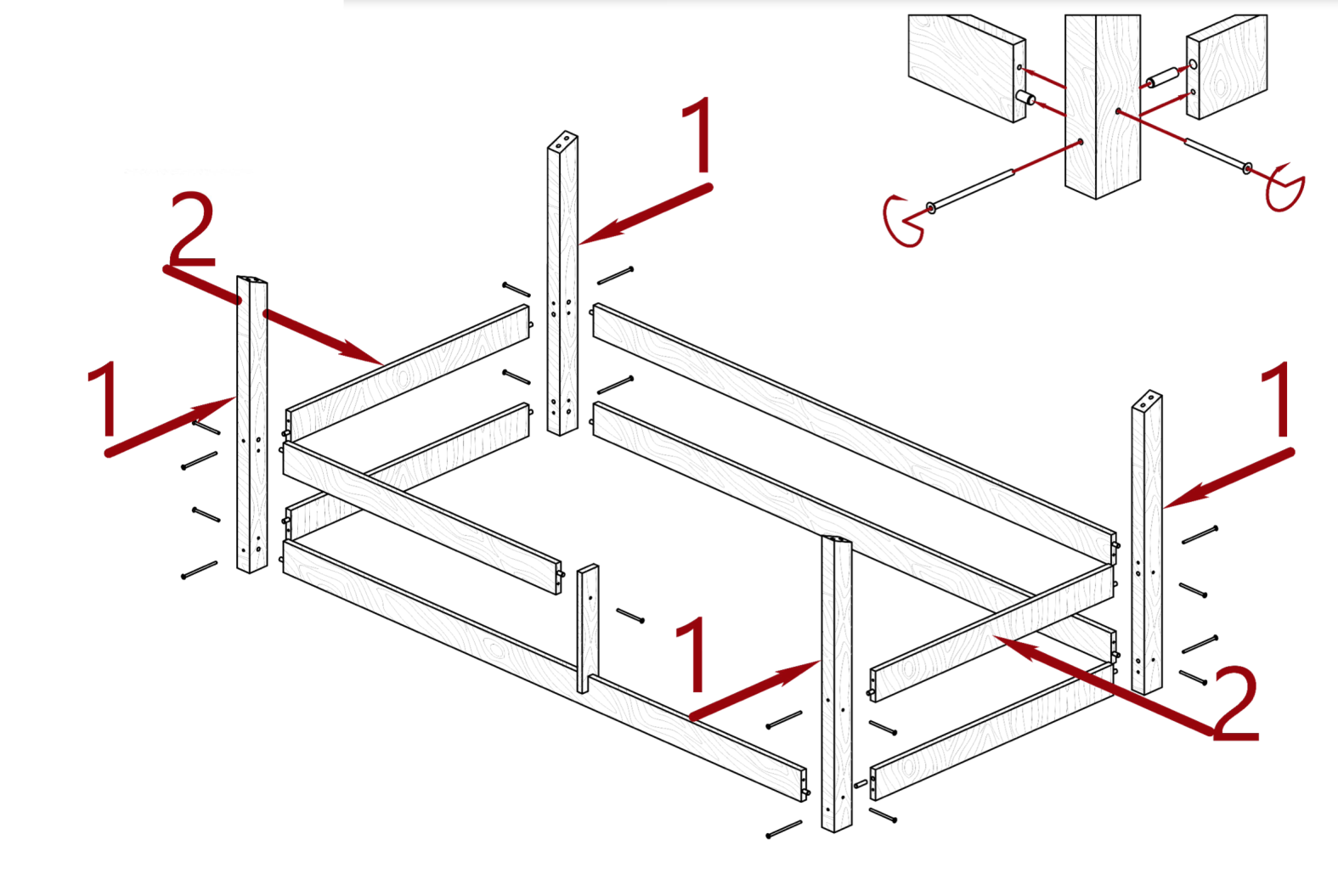 1
2
1
1
1
2